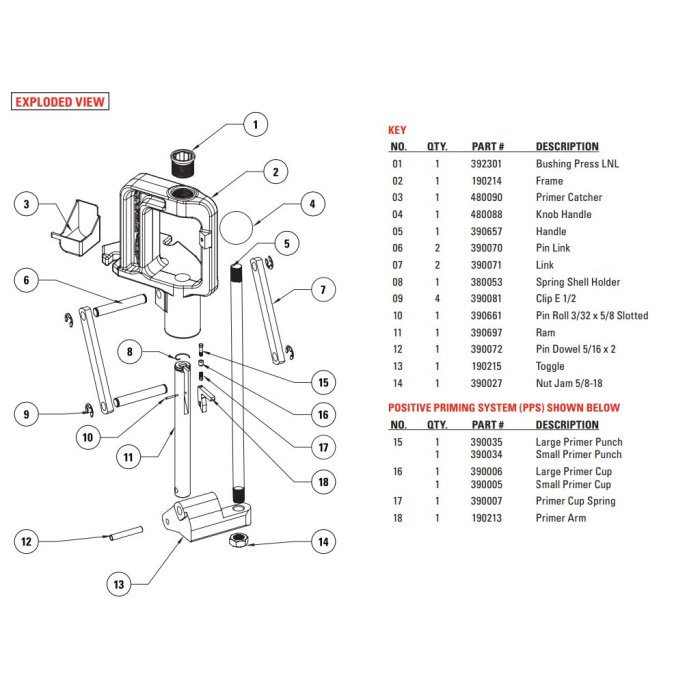 EXPLODED VIEW

1
2
3
4
5
6
7
8
9
10
11
12
13
14
15
16
17
18

KEY

| NO. | QTY. | PART # | DESCRIPTION |
|---|---|---|---|
| 01 | 1 | 392301 | Bushing Press LNL |
| 02 | 1 | 190214 | Frame |
| 03 | 1 | 480090 | Primer Catcher |
| 04 | 1 | 480088 | Knob Handle |
| 05 | 1 | 390657 | Handle |
| 06 | 2 | 390070 | Pin Link |
| 07 | 2 | 390071 | Link |
| 08 | 1 | 380053 | Spring Shell Holder |
| 09 | 4 | 390081 | Clip E 1/2 |
| 10 | 1 | 390661 | Pin Roll 3/32 x 5/8 Slotted |
| 11 | 1 | 390697 | Ram |
| 12 | 1 | 390072 | Pin Dowel 5/16 x 2 |
| 13 | 1 | 190215 | Toggle |
| 14 | 1 | 390027 | Nut Jam 5/8-18 |

POSITIVE PRIMING SYSTEM (PPS) SHOWN BELOW

| NO. | QTY. | PART # | DESCRIPTION |
|---|---|---|---|
| 15 | 1 | 390035 | Large Primer Punch |
| | 1 | 390034 | Small Primer Punch |
| 16 | 1 | 390006 | Large Primer Cup |
| | 1 | 390005 | Small Primer Cup |
| 17 | 1 | 390007 | Primer Cup Spring |
| 18 | 1 | 190213 | Primer Arm |